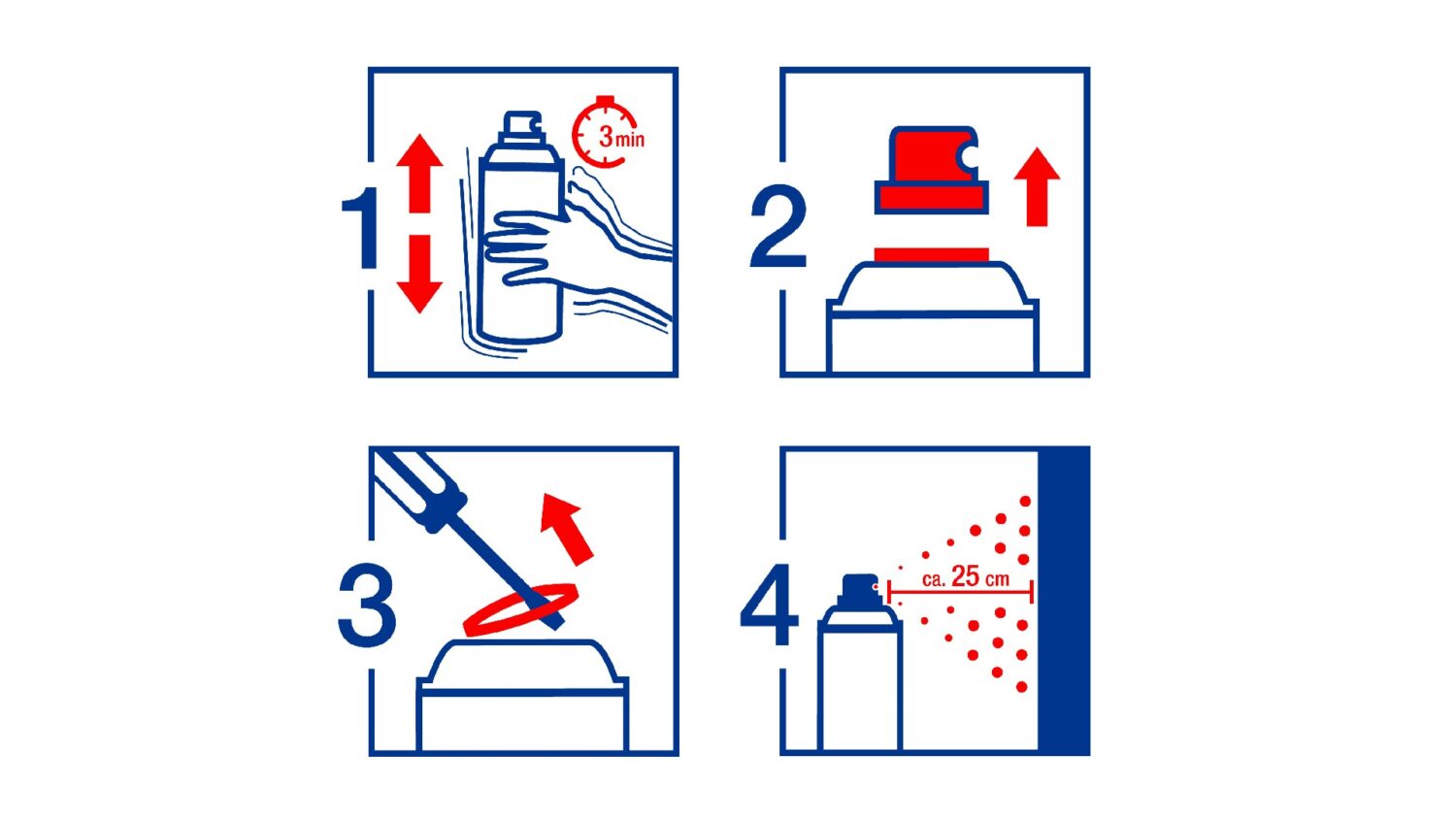 1
3 min
2
3
4
ca. 25 cm