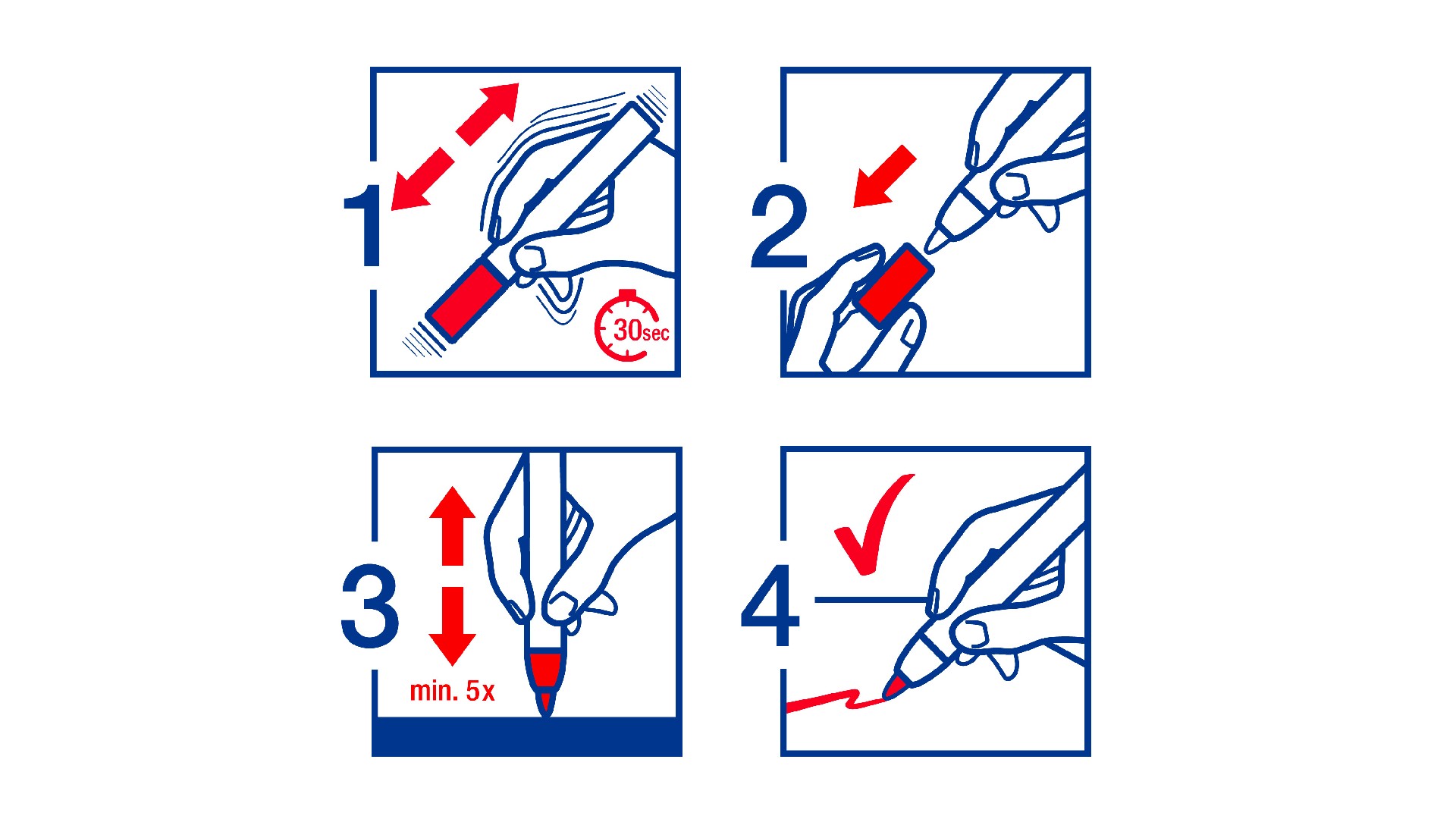 1

30sec

2

3

min. 5x

4