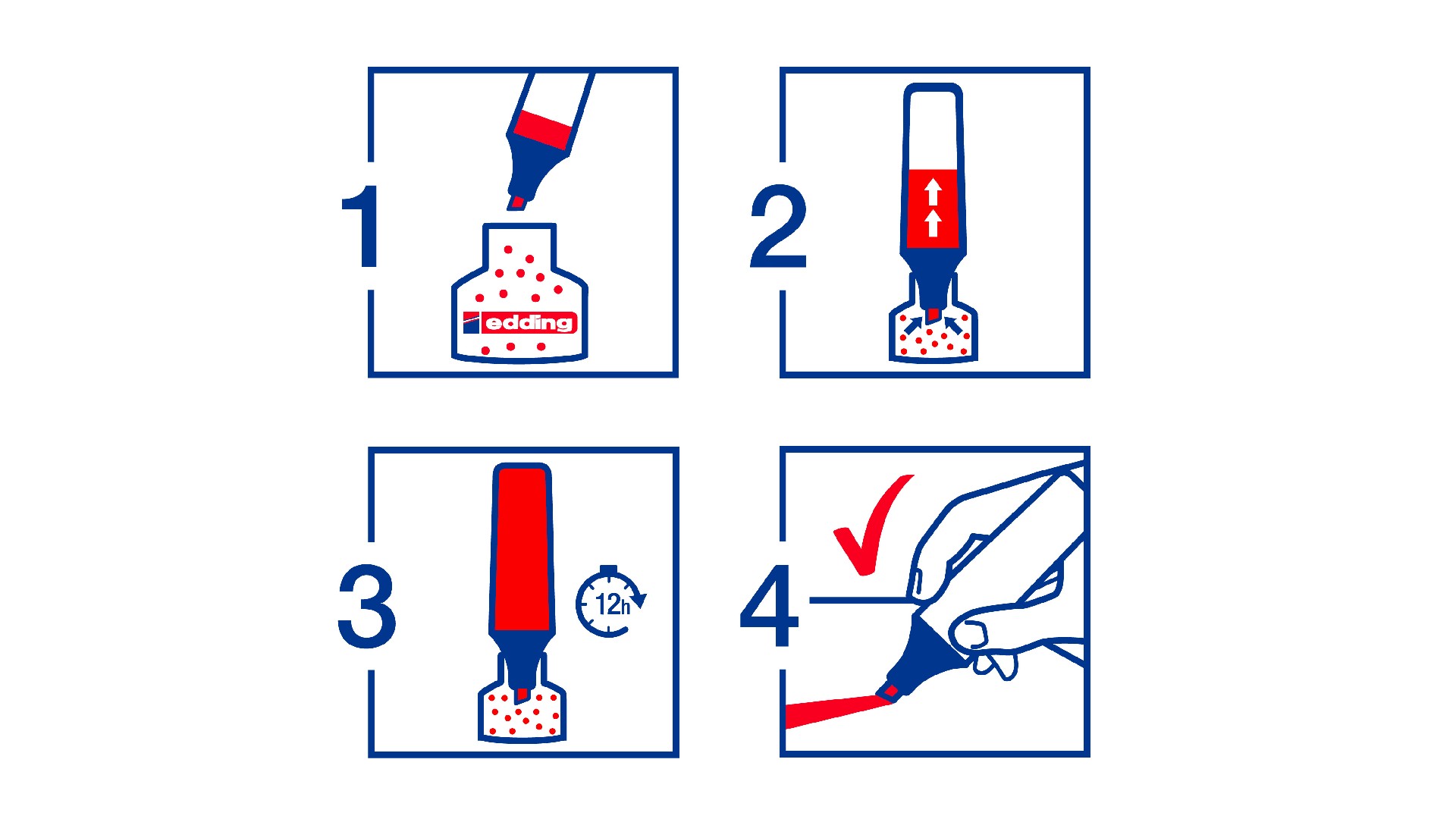 1

edding

2

3

12h

4