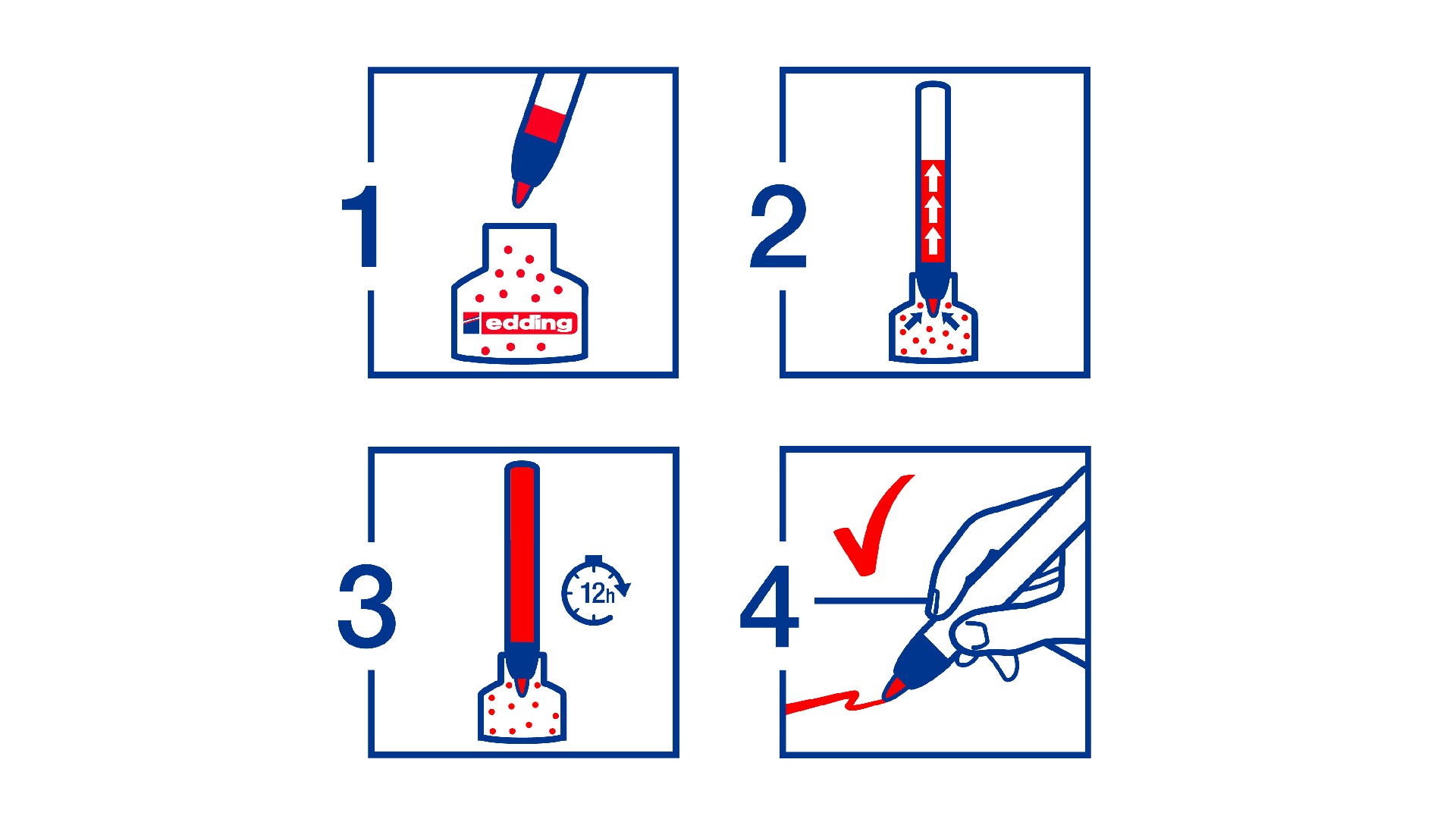 1

edding

2

3

12h

4