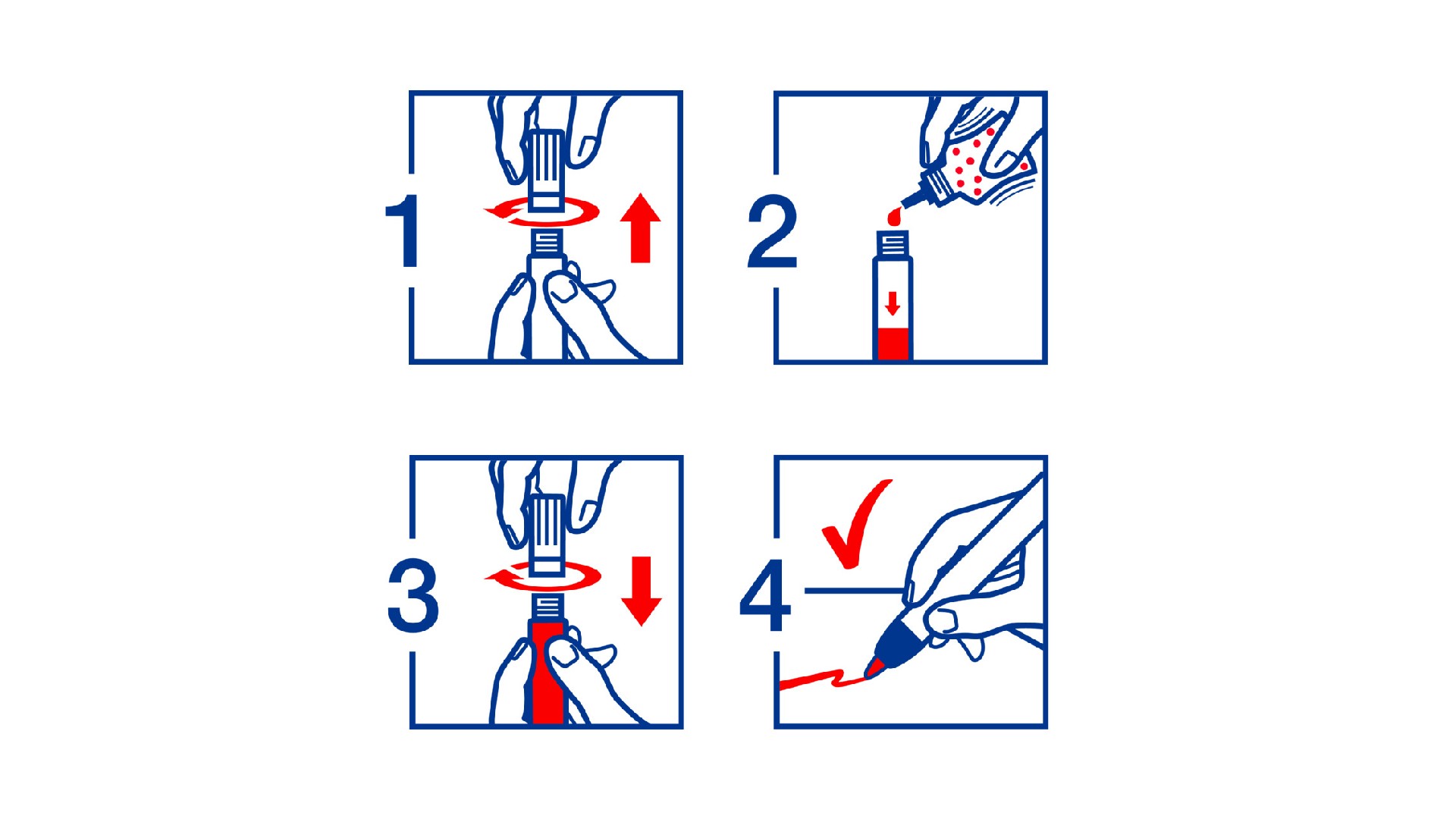 1

2

3

4