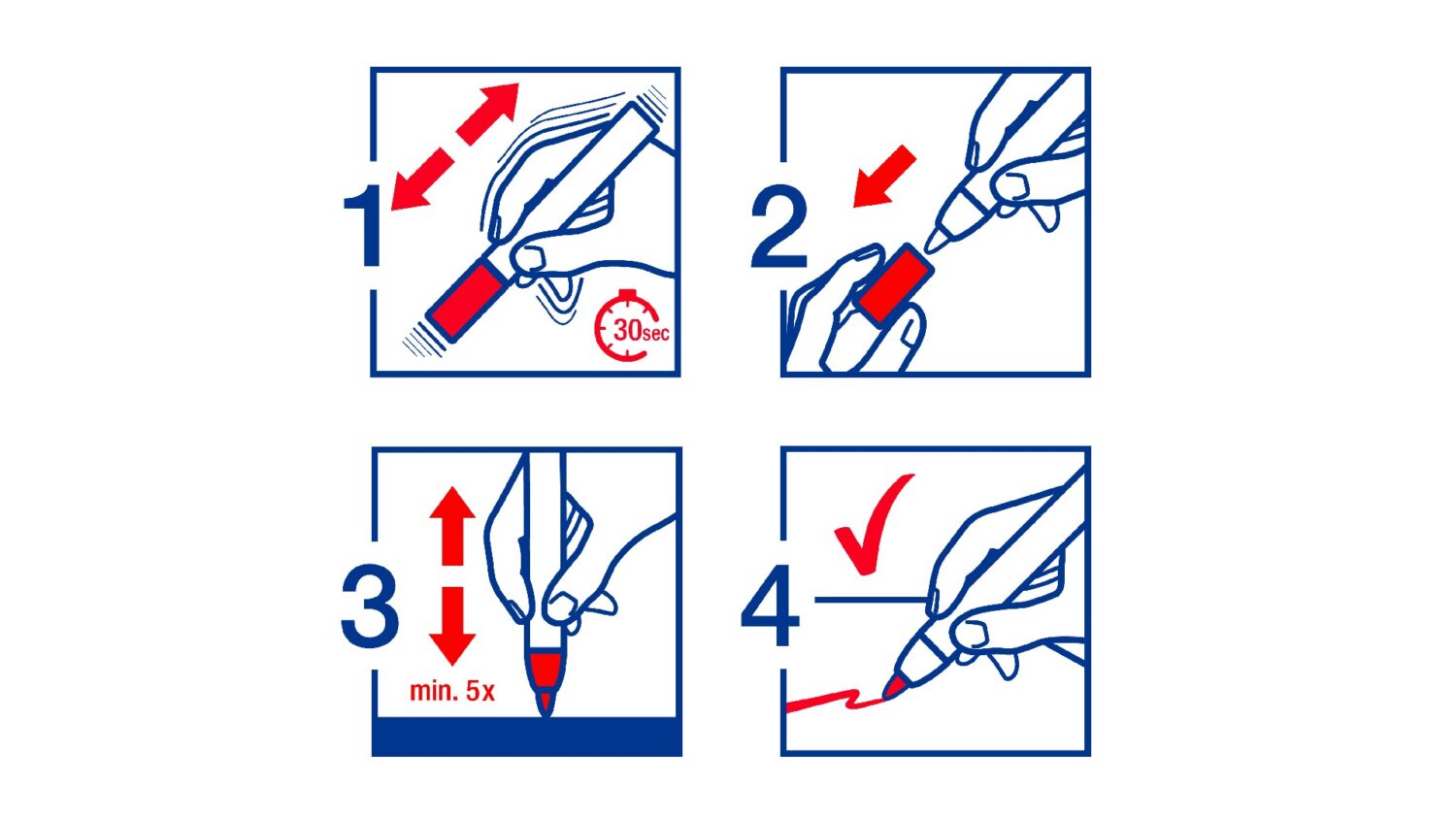 1

30sec

2

3

min. 5x

4